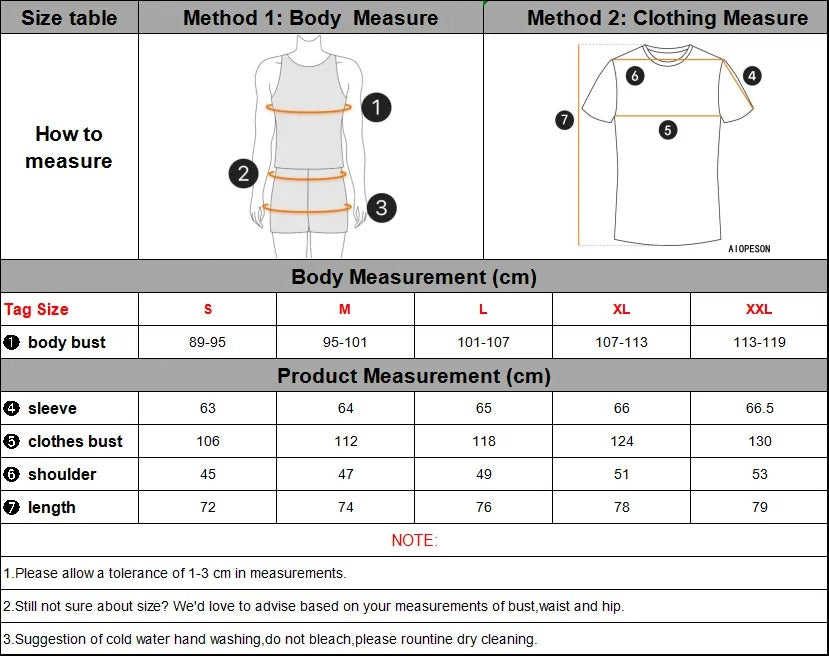 | Size table | Method 1: Body Measure | Method 2: Clothing Measure |
|---|---|---|
| How to measure | 1 2 3 | 6 4 7 5 AIOPESON |

Body Measurement (cm)

| Tag Size | S | M | L | XL | XXL |
|---|---|---|---|---|---|
| ❶ body bust | 89-95 | 95-101 | 101-107 | 107-113 | 113-119 |

Product Measurement (cm)

| | | | | | |
|---|---|---|---|---|---|
| ❹ sleeve | 63 | 64 | 65 | 66 | 66.5 |
| ❺ clothes bust | 106 | 112 | 118 | 124 | 130 |
| ❻ shoulder | 45 | 47 | 49 | 51 | 53 |
| ❼ length | 72 | 74 | 76 | 78 | 79 |

NOTE:

1.Please allow a tolerance of 1-3 cm in measurements.

2.Still not sure about size? We'd love to advise based on your measurements of bust,waist and hip.

3.Suggestion of cold water hand washing,do not bleach,please rountine dry cleaning.