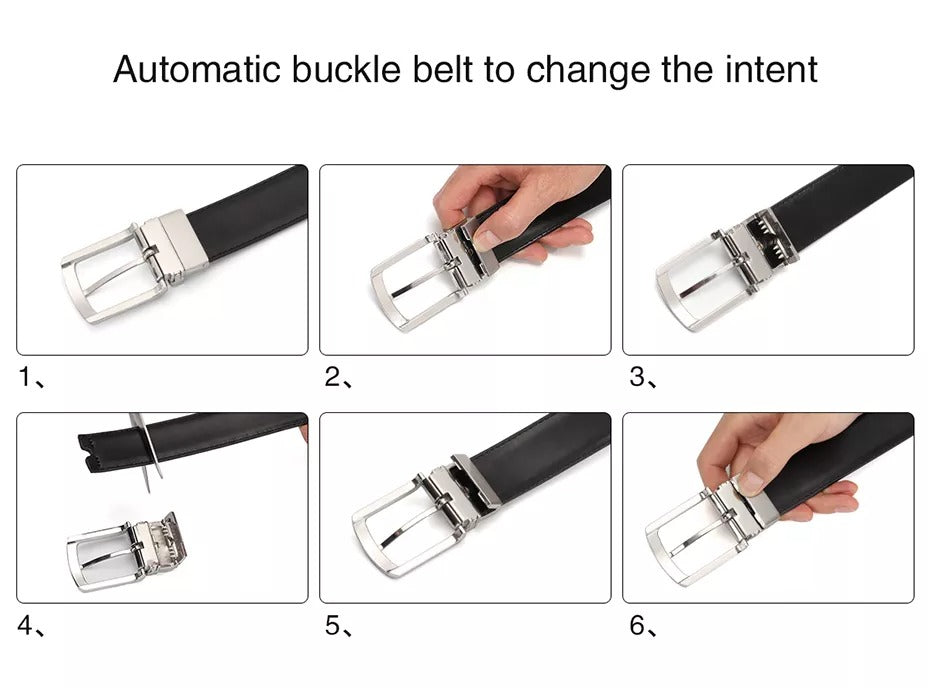 Automatic buckle belt to change the intent

1、

2、

3、

4、

5、

6、